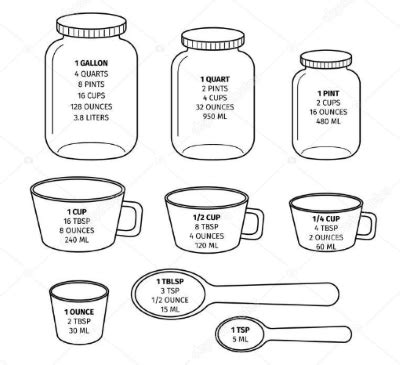 1 GALLON
4 QUARTS
8 PINTS
16 CUPS
128 OUNCES
3.8 LITERS

1 QUART
2 PINTS
4 CUPS
32 OUNCES
950 ML

1 PINT
2 CUPS
16 OUNCES
480 ML

1 CUP
16 TBSP
8 OUNCES
240 ML

1/2 CUP
8 TBSP
4 OUNCES
120 ML

1/4 CUP
4 TBSP
2 OUNCES
60 ML

1 OUNCE
2 TBSP
30 ML

1 TBLSP
3 TSP
1/2 OUNCE
15 ML

1 TSP
5 ML