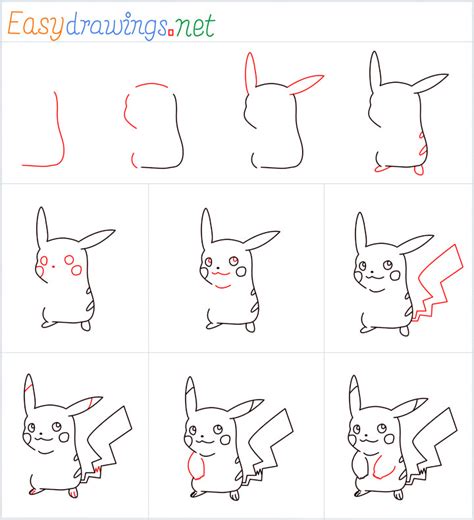 Easydrawings.net