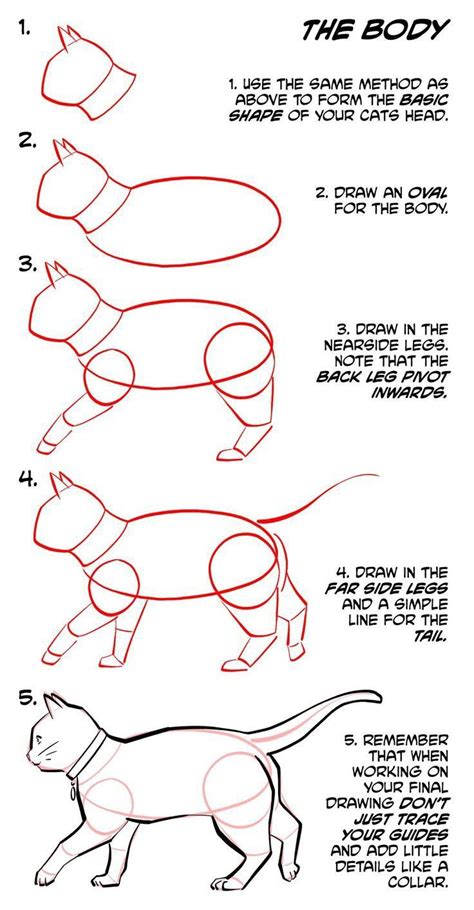 THE BODY

1.

1. USE THE SAME METHOD AS ABOVE TO FORM THE BASIC SHAPE OF YOUR CATS HEAD.

2.

2. DRAW AN OVAL FOR THE BODY.

3.

3. DRAW IN THE NEARSIDE LEGS. NOTE THAT THE BACK LEG PIVOT INWARDS.

4.

4. DRAW IN THE FAR SIDE LEGS AND A SIMPLE LINE FOR THE TAIL.

5.

5. REMEMBER THAT WHEN WORKING ON YOUR FINAL DRAWING DON'T JUST TRACE YOUR GUIDES AND ADD LITTLE DETAILS LIKE A COLLAR.