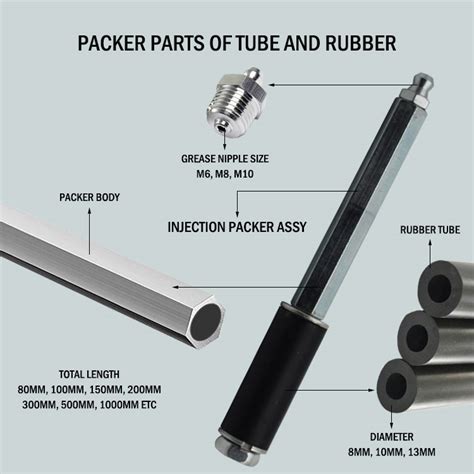 PACKER PARTS OF TUBE AND RUBBER

GREASE NIPPLE SIZE
M6, M8, M10

PACKER BODY

INJECTION PACKER ASSY

RUBBER TUBE

TOTAL LENGTH
80MM, 100MM, 150MM, 200MM
300MM, 500MM, 1000MM ETC

DIAMETER
8MM, 10MM, 13MM