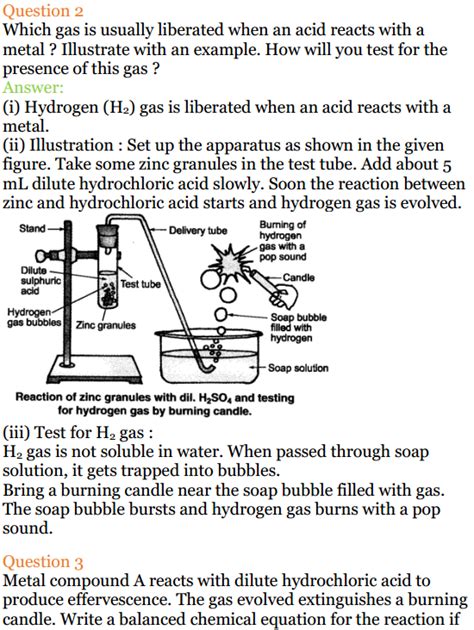 Question 2
Which gas is usually liberated when an acid reacts with a metal ? Illustrate with an example. How will you test for the presence of this gas ?
Answer:
(i) Hydrogen ($H_2$) gas is liberated when an acid reacts with a metal.
(ii) Illustration : Set up the apparatus as shown in the given figure. Take some zinc granules in the test tube. Add about 5 mL dilute hydrochloric acid slowly. Soon the reaction between zinc and hydrochloric acid starts and hydrogen gas is evolved.

Stand
Delivery tube
Burning of hydrogen gas with a pop sound
Dilute sulphuric acid
Test tube
Candle
Hydrogen gas bubbles
Zinc granules
Soap bubble filled with hydrogen
Soap solution

Reaction of zinc granules with dil. $H_2SO_4$ and testing for hydrogen gas by burning candle.

(iii) Test for $H_2$ gas :
$H_2$ gas is not soluble in water. When passed through soap solution, it gets trapped into bubbles.
Bring a burning candle near the soap bubble filled with gas. The soap bubble bursts and hydrogen gas burns with a pop sound.

Question 3
Metal compound A reacts with dilute hydrochloric acid to produce effervescence. The gas evolved extinguishes a burning candle. Write a balanced chemical equation for the reaction if