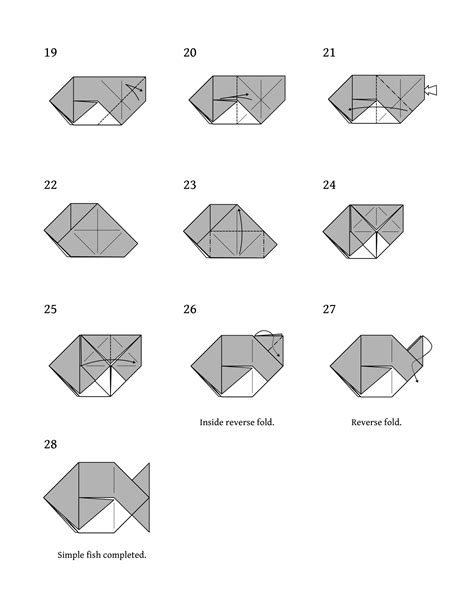 19

20

21

22

23

24

25

26

Inside reverse fold.

27

Reverse fold.

28

Simple fish completed.