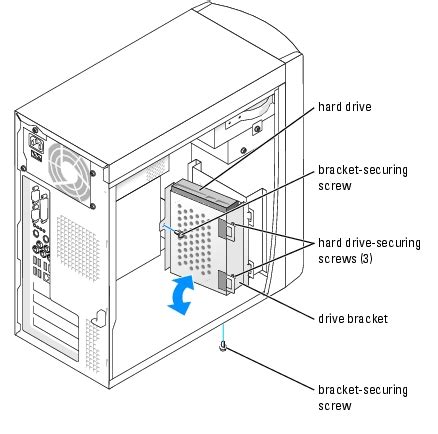 hard drive

bracket-securing screw

hard drive-securing screws (3)

drive bracket

bracket-securing screw