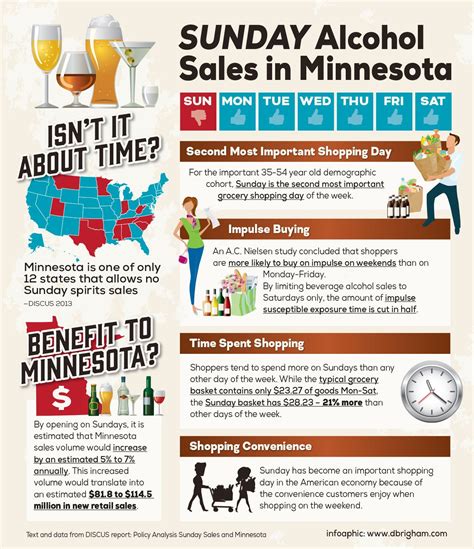 SUNDAY Alcohol Sales in Minnesota

SUN MON TUE WED THU FRI SAT

ISN'T IT ABOUT TIME?

Minnesota is one of only 12 states that allows no Sunday spirits sales
–DISCUS 2013

BENEFIT TO MINNESOTA?

$

By opening on Sundays, it is estimated that Minnesota sales volume would increase by an estimated 5% to 7% annually. This increased volume would translate into an estimated $81.8 to $114.5 million in new retail sales.

Second Most Important Shopping Day

For the important 35-54 year old demographic cohort, Sunday is the second most important grocery shopping day of the week.

Impulse Buying

An A.C. Nielsen study concluded that shoppers are more likely to buy on impulse on weekends than on Monday-Friday.
By limiting beverage alcohol sales to Saturdays only, the amount of impulse susceptible exposure time is cut in half.

Time Spent Shopping

Shoppers tend to spend more on Sundays than any other day of the week. While the typical grocery basket contains only $23.27 of goods Mon-Sat, the Sunday basket has $28.23 – 21% more than other days of the week.

Shopping Convenience

Sunday has become an important shopping day in the American economy because of the convenience customers enjoy when shopping on the weekend.

Text and data from DISCUS report: Policy Analysis Sunday Sales and Minnesota

infoaphic: www.dbrigham.com