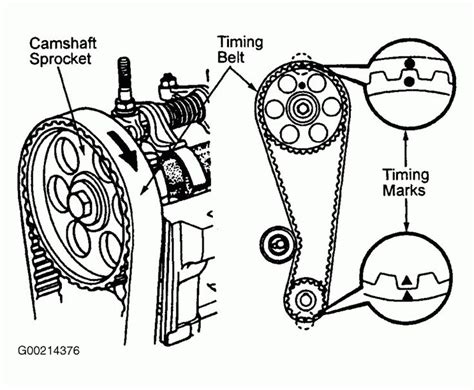 Camshaft Sprocket

Timing Belt

Timing Marks

G00214376