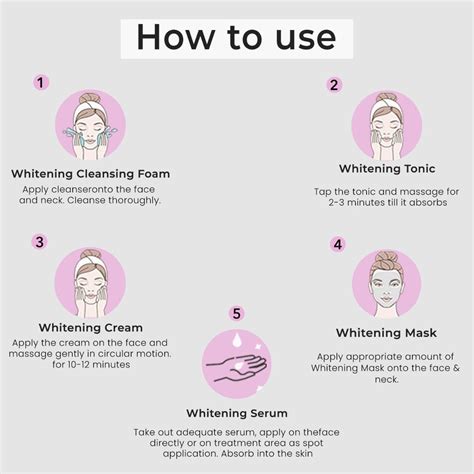 How to use

1

Whitening Cleansing Foam

Apply cleanseronto the face and neck. Cleanse thoroughly.

2

Whitening Tonic

Tap the tonic and massage for 2-3 minutes till it absorbs

3

Whitening Cream

Apply the cream on the face and massage gently in circular motion. for 10-12 minutes

4

Whitening Mask

Apply appropriate amount of Whitening Mask onto the face & neck.

5

Whitening Serum

Take out adequate serum, apply on theface directly or on treatment area as spot application. Absorb into the skin