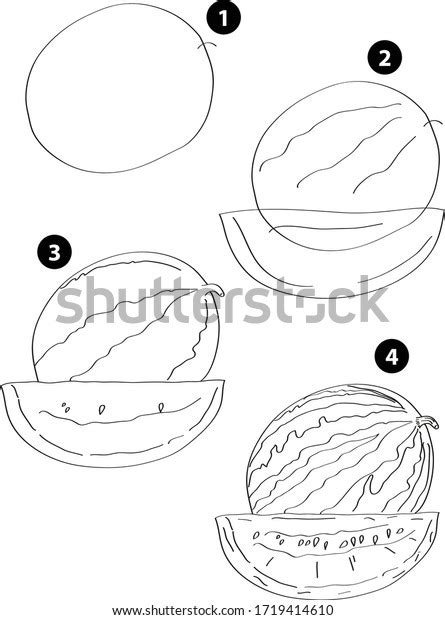 1

2

3

shutterstock

4

www.shutterstock.com · 1719414610