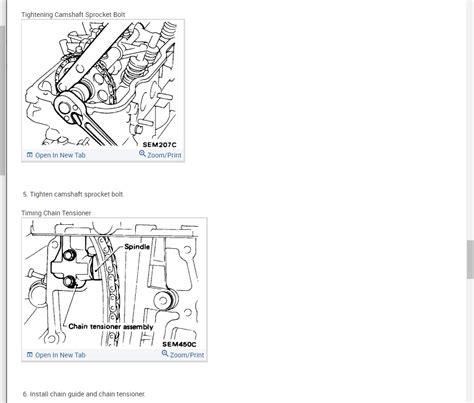 Tightening Camshaft Sprocket Bolt

SEM207C

Open In New Tab

Zoom/Print

5. Tighten camshaft sprocket bolt.

Timing Chain Tensioner

Spindle

Chain tensioner assembly

SEM450C

Open In New Tab

Zoom/Print

6. Install chain guide and chain tensioner.