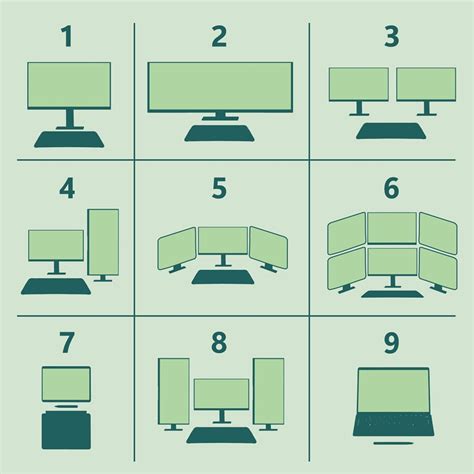 1

2

3

4

5

6

7

8

9