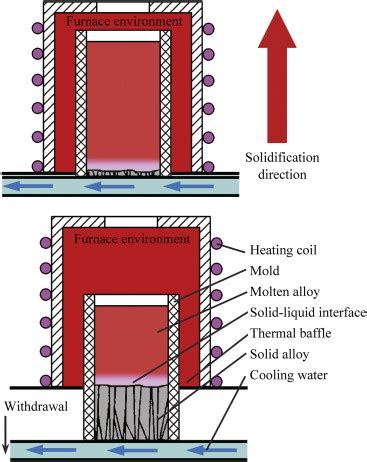 Furnace environment

Solidification direction

Furnace environment

Heating coil
Mold
Molten alloy
Solid-liquid interface
Thermal baffle
Solid alloy
Cooling water

Withdrawal