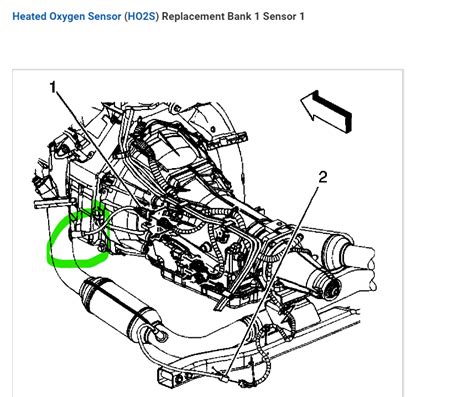 Heated Oxygen Sensor (HO2S) Replacement Bank 1 Sensor 1

1

2