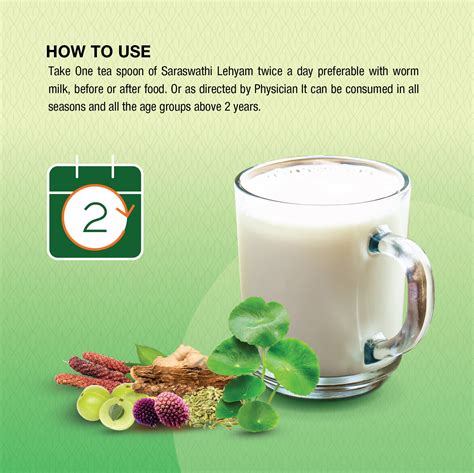 HOW TO USE

Take One tea spoon of Saraswathi Lehyam twice a day preferable with worm milk, before or after food. Or as directed by Physician It can be consumed in all seasons and all the age groups above 2 years.

2