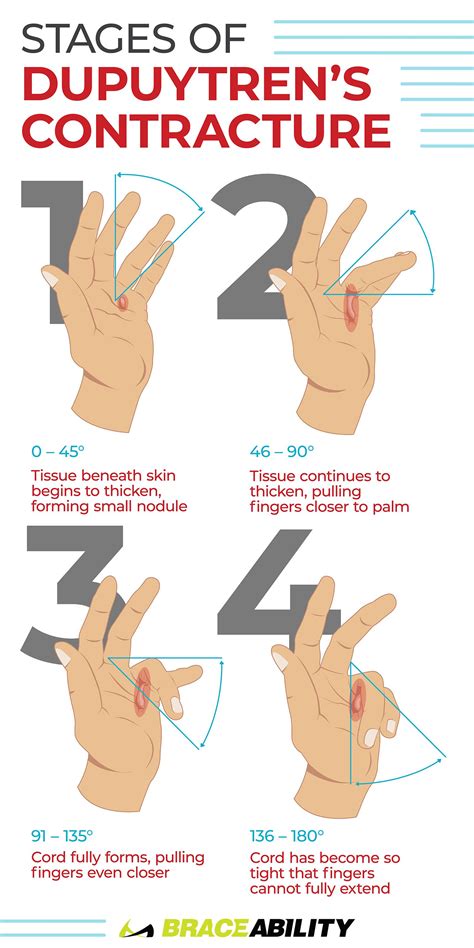 STAGES OF
DUPUYTREN'S
CONTRACTURE

1

0 – 45°

Tissue beneath skin begins to thicken, forming small nodule

2

46 – 90°

Tissue continues to thicken, pulling fingers closer to palm

3

91 – 135°

Cord fully forms, pulling fingers even closer

4

136 – 180°

Cord has become so tight that fingers cannot fully extend

BRACEABILITY