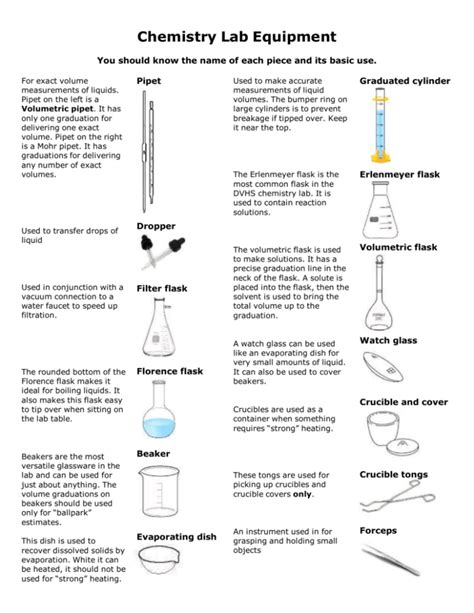 Chemistry Lab Equipment

You should know the name of each piece and its basic use.

For exact volume measurements of liquids. Pipet on the left is a **Volumetric pipet**. It has only one graduation for delivering one exact volume. Pipet on the right is a Mohr pipet. It has graduations for delivering any number of exact volumes.

Pipet

Used to transfer drops of liquid

Dropper

Used in conjunction with a vacuum connection to a water faucet to speed up filtration.

Filter flask

The rounded bottom of the Florence flask makes it ideal for boiling liquids. It also makes this flask easy to tip over when sitting on the lab table.

Florence flask

Beakers are the most versatile glassware in the lab and can be used for just about anything. The volume graduations on beakers should be used only for "ballpark" estimates.

Beaker

This dish is used to recover dissolved solids by evaporation. White it can be heated, it should not be used for "strong" heating.

Evaporating dish

Used to make accurate measurements of liquid volumes. The bumper ring on large cylinders is to prevent breakage if tipped over. Keep it near the top.

Graduated cylinder

The Erlenmeyer flask is the most common flask in the DVHS chemistry lab. It is used to contain reaction solutions.

Erlenmeyer flask

The volumetric flask is used to make solutions. It has a precise graduation line in the neck of the flask. A solute is placed into the flask, then the solvent is used to bring the total volume up to the graduation.

Volumetric flask

A watch glass can be used like an evaporating dish for very small amounts of liquid. It can also be used to cover beakers.

Watch glass

Crucibles are used as a container when something requires "strong" heating.

Crucible and cover

These tongs are used for picking up crucibles and crucible covers **only**.

Crucible tongs

An instrument used in for grasping and holding small objects

Forceps