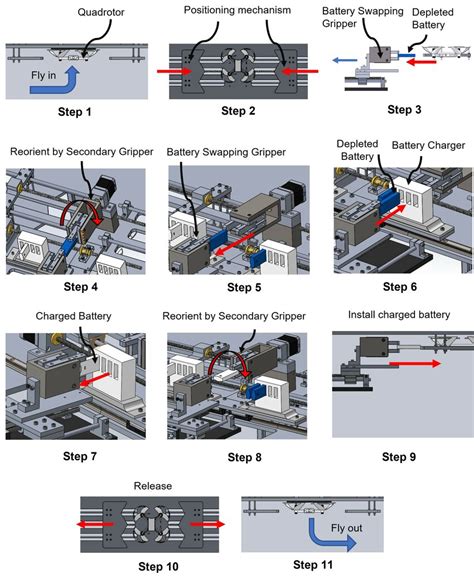 Quadrotor

Fly in

Step 1

Positioning mechanism

Step 2

Battery Swapping Gripper

Depleted Battery

Step 3

Reorient by Secondary Gripper

Step 4

Battery Swapping Gripper

Step 5

Depleted Battery

Battery Charger

Step 6

Charged Battery

Step 7

Reorient by Secondary Gripper

Step 8

Install charged battery

Step 9

Release

Step 10

Fly out

Step 11