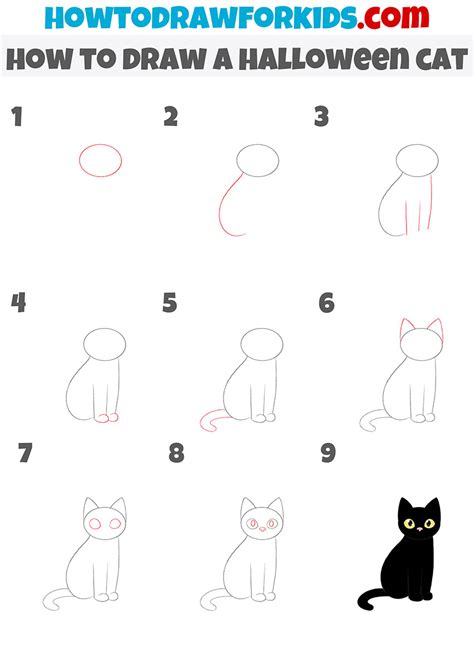 HOWTODRAWFORKIDS.com
HOW TO DRAW A HALLOWEEN CAT

1

2

3

4

5

6

7

8

9