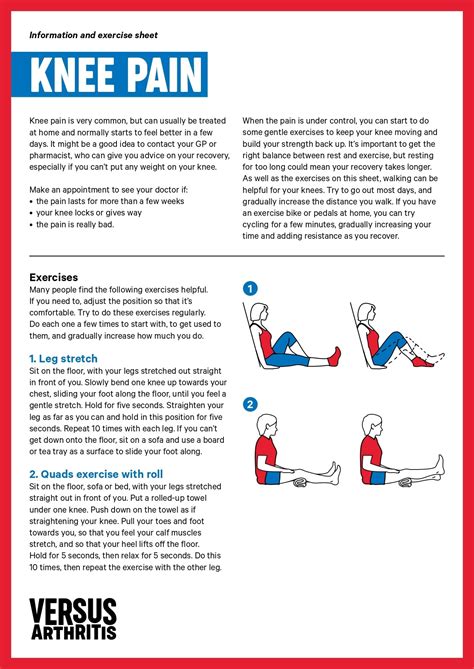 Information and exercise sheet

KNEE PAIN

Knee pain is very common, but can usually be treated at home and normally starts to feel better in a few days. It might be a good idea to contact your GP or pharmacist, who can give you advice on your recovery, especially if you can't put any weight on your knee.

Make an appointment to see your doctor if:
• the pain lasts for more than a few weeks
• your knee locks or gives way
• the pain is really bad.

When the pain is under control, you can start to do some gentle exercises to keep your knee moving and build your strength back up. It's important to get the right balance between rest and exercise, but resting for too long could mean your recovery takes longer. As well as the exercises on this sheet, walking can be helpful for your knees. Try to go out most days, and gradually increase the distance you walk. If you have an exercise bike or pedals at home, you can try cycling for a few minutes, gradually increasing your time and adding resistance as you recover.

Exercises
Many people find the following exercises helpful. If you need to, adjust the position so that it's comfortable. Try to do these exercises regularly. Do each one a few times to start with, to get used to them, and gradually increase how much you do.

1. Leg stretch
Sit on the floor, with your legs stretched out straight in front of you. Slowly bend one knee up towards your chest, sliding your foot along the floor, until you feel a gentle stretch. Hold for five seconds. Straighten your leg as far as you can and hold in this position for five seconds. Repeat 10 times with each leg. If you can't get down onto the floor, sit on a sofa and use a board or tea tray as a surface to slide your foot along.

2. Quads exercise with roll
Sit on the floor, sofa or bed, with your legs stretched straight out in front of you. Put a rolled-up towel under one knee. Push down on the towel as if straightening your knee. Pull your toes and foot towards you, so that you feel your calf muscles stretch, and so that your heel lifts off the floor. Hold for 5 seconds, then relax for 5 seconds. Do this 10 times, then repeat the exercise with the other leg.

1

2

VERSUS ARTHRITIS