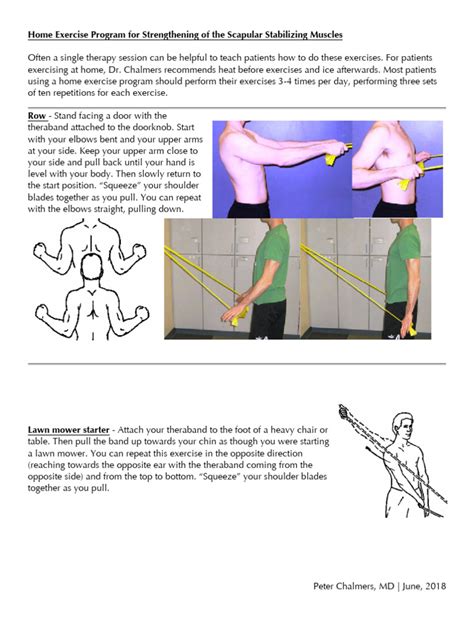 Home Exercise Program for Strengthening of the Scapular Stabilizing Muscles

Often a single therapy session can be helpful to teach patients how to do these exercises. For patients exercising at home, Dr. Chalmers recommends heat before exercises and ice afterwards. Most patients using a home exercise program should perform their exercises 3-4 times per day, performing three sets of ten repetitions for each exercise.

Row - Stand facing a door with the theraband attached to the doorknob. Start with your elbows bent and your upper arms at your side. Keep your upper arm close to your side and pull back until your hand is level with your body. Then slowly return to the start position. "Squeeze" your shoulder blades together as you pull. You can repeat with the elbows straight, pulling down.

Lawn mower starter - Attach your theraband to the foot of a heavy chair or table. Then pull the band up towards your chin as though you were starting a lawn mower. You can repeat this exercise in the opposite direction (reaching towards the opposite ear with the theraband coming from the opposite side) and from the top to bottom. "Squeeze" your shoulder blades together as you pull.

Peter Chalmers, MD | June, 2018