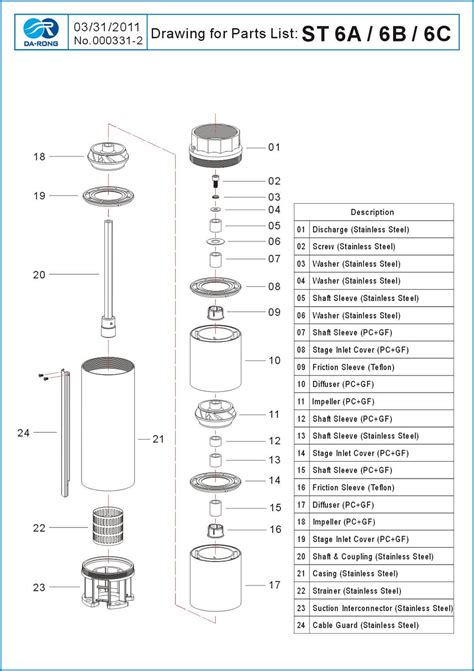 DA-RONG

03/31/2011
No.000331-2

Drawing for Parts List: ST 6A / 6B / 6C

18
19
20
24
21
22
23

01
02
03
04
05
06
07
08
09
10
11
12
13
14
15
16
17

| | Description |
|---|---|
| 01 | Discharge (Stainless Steel) |
| 02 | Screw (Stainless Steel) |
| 03 | Washer (Stainless Steel) |
| 04 | Washer (Stainless Steel) |
| 05 | Shaft Sleeve (Stainless Steel) |
| 06 | Washer (Stainless Steel) |
| 07 | Shaft Sleeve (PC+GF) |
| 08 | Stage Inlet Cover (PC+GF) |
| 09 | Friction Sleeve (Teflon) |
| 10 | Diffuser (PC+GF) |
| 11 | Impeller (PC+GF) |
| 12 | Shaft Sleeve (PC+GF) |
| 13 | Shaft Sleeve (Stainless Steel) |
| 14 | Stage Inlet Cover (PC+GF) |
| 15 | Shaft Sleeve (PC+GF) |
| 16 | Friction Sleeve (Teflon) |
| 17 | Diffuser (PC+GF) |
| 18 | Impeller (PC+GF) |
| 19 | Stage Inlet Cover (PC+GF) |
| 20 | Shaft & Coupling (Stainless Steel) |
| 21 | Casing (Stainless Steel) |
| 22 | Strainer (Stainless Steel) |
| 23 | Suction Interconnector (Stainless Steel) |
| 24 | Cable Guard (Stainless Steel) |