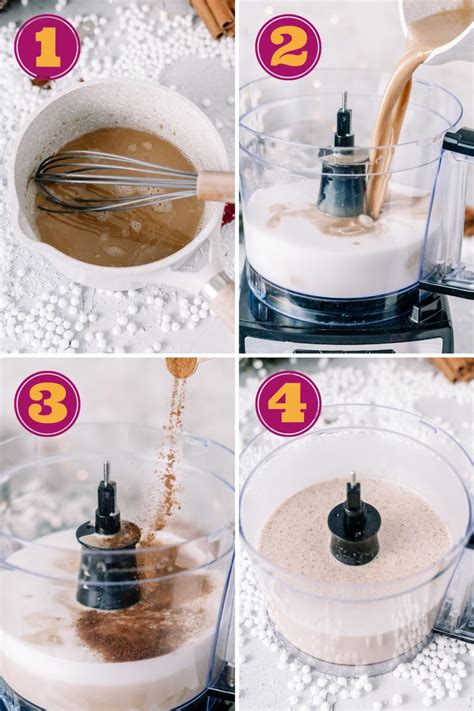 1

2

3

4