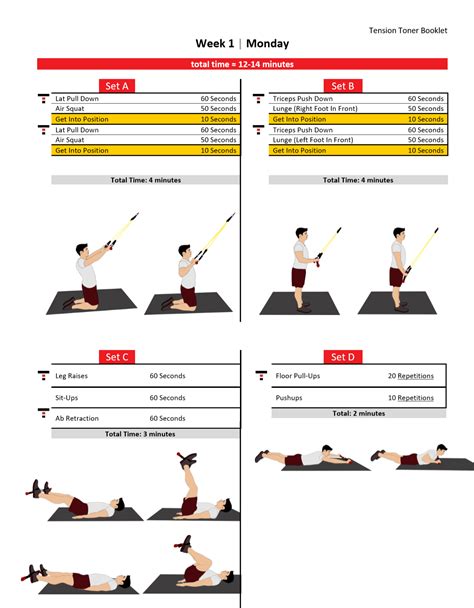 Tension Toner Booklet

Week 1 | Monday

total time = 12-14 minutes

Set A

| | |
|---|---|
| Lat Pull Down | 60 Seconds |
| Air Squat | 50 Seconds |
| Get Into Position | 10 Seconds |
| Lat Pull Down | 60 Seconds |
| Air Squat | 50 Seconds |
| Get Into Position | 10 Seconds |

Total Time: 4 minutes

Set B

| | |
|---|---|
| Triceps Push Down | 60 Seconds |
| Lunge (Right Foot In Front) | 50 Seconds |
| Get Into Position | 10 Seconds |
| Triceps Push Down | 60 Seconds |
| Lunge (Left Foot In Front) | 50 Seconds |
| Get Into Position | 10 Seconds |

Total Time: 4 minutes

Set C

| | |
|---|---|
| Leg Raises | 60 Seconds |
| Sit-Ups | 60 Seconds |
| Ab Retraction | 60 Seconds |

Total Time: 3 minutes

Set D

| | |
|---|---|
| Floor Pull-Ups | 20 Repetitions |
| Pushups | 10 Repetitions |

Total: 2 minutes