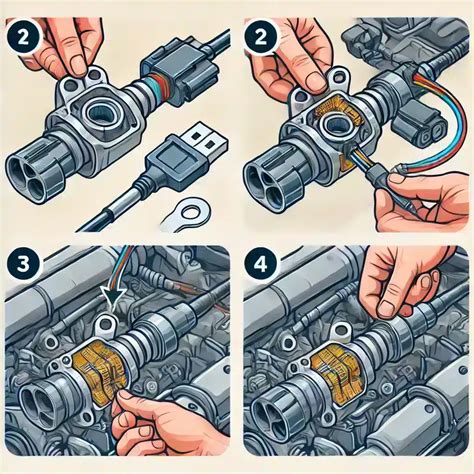 2

2

3

4