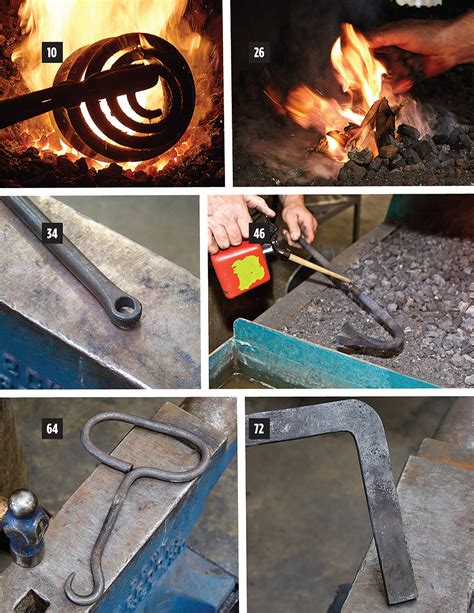 10

26

34

46

64

72