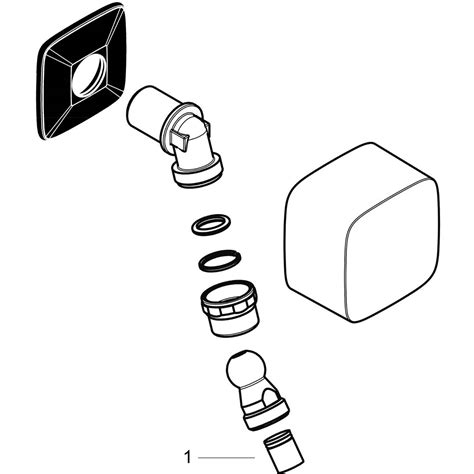 1