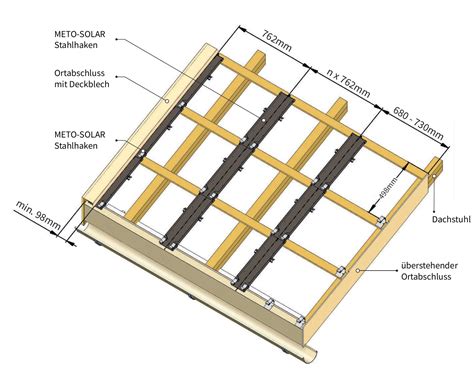 METO-SOLAR Stahlhaken

Ortabschluss mit Deckblech

METO-SOLAR Stahlhaken

min. 98mm

762mm

n x 762mm

680 - 730mm

498mm

Dachstuhl

überstehender Ortabschluss