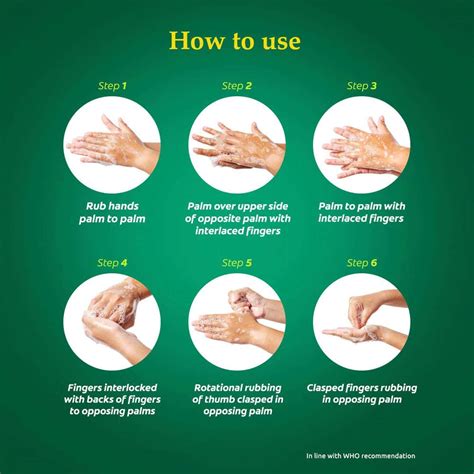 How to use

Step 1

Rub hands palm to palm

Step 2

Palm over upper side of opposite palm with interlaced fingers

Step 3

Palm to palm with interlaced fingers

Step 4

Fingers interlocked with backs of fingers to opposing palms

Step 5

Rotational rubbing of thumb clasped in opposing palm

Step 6

Clasped fingers rubbing in opposing palm

In line with WHO recommendation