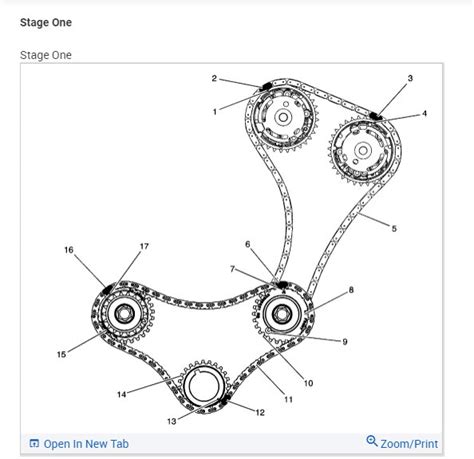 Stage One

Stage One

2
3
1
4
5
16
17
6
7
8
9
15
10
14
11
12
13

Open In New Tab
Zoom/Print