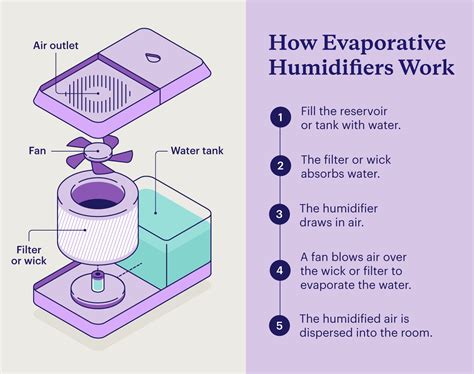 Air outlet

Fan

Water tank

Filter or wick

How Evaporative Humidifiers Work

1 Fill the reservoir or tank with water.

2 The filter or wick absorbs water.

3 The humidifier draws in air.

4 A fan blows air over the wick or filter to evaporate the water.

5 The humidified air is dispersed into the room.