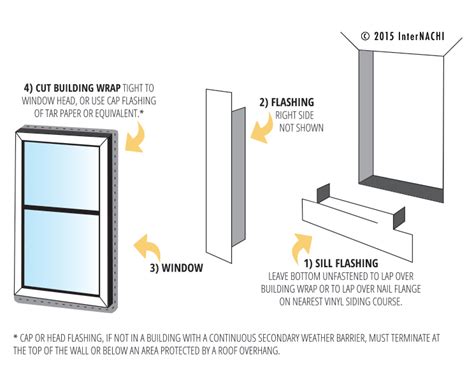 © 2015 InterNACHI

4) CUT BUILDING WRAP TIGHT TO WINDOW HEAD, OR USE CAP FLASHING OF TAR PAPER OR EQUIVALENT.*

2) FLASHING
RIGHT SIDE NOT SHOWN

3) WINDOW

1) SILL FLASHING
LEAVE BOTTOM UNFASTENED TO LAP OVER BUILDING WRAP OR TO LAP OVER NAIL FLANGE ON NEAREST VINYL SIDING COURSE.

* CAP OR HEAD FLASHING, IF NOT IN A BUILDING WITH A CONTINUOUS SECONDARY WEATHER BARRIER, MUST TERMINATE AT THE TOP OF THE WALL OR BELOW AN AREA PROTECTED BY A ROOF OVERHANG.