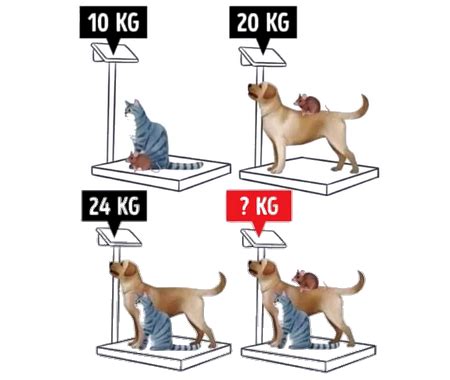 10 KG

20 KG

24 KG

? KG