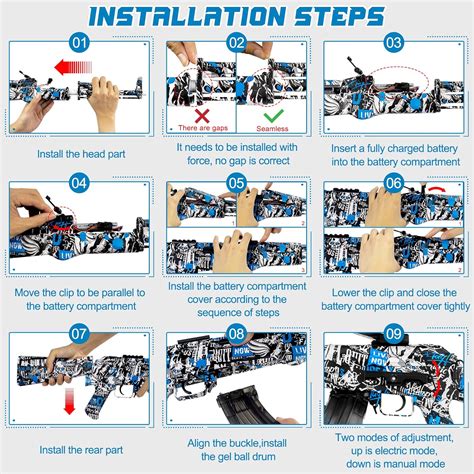 INSTALLATION STEPS

01

Install the head part

02

There are gaps

Seamless

It needs to be installed with force, no gap is correct

03

Insert a fully charged battery into the battery compartment

04

Move the clip to be parallel to the battery compartment

05

1

2

3

Install the battery compartment cover according to the sequence of steps

06

1

2

Lower the clip and close the battery compartment cover tightly

07

Install the rear part

08

Align the buckle,install the gel ball drum

09

Two modes of adjustment, up is electric mode, down is manual mode