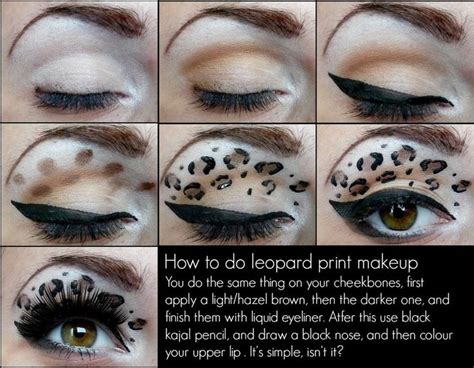 How to do leopard print makeup
You do the same thing on your cheekbones, first apply a light/hazel brown, then the darker one, and finish them with liquid eyeliner. After this use black kajal pencil, and draw a black nose, and then colour your upper lip . It's simple, isn't it?