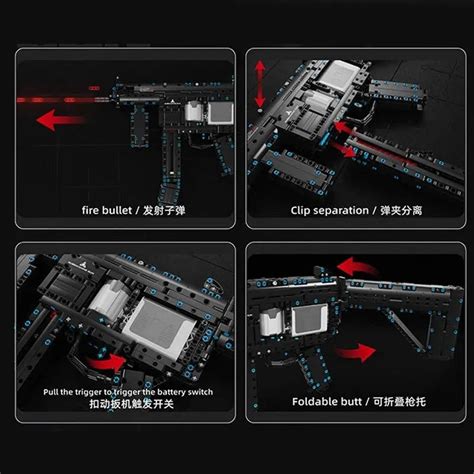 fire bullet / 发射子弹

Clip separation / 弹夹分离

Pull the trigger to trigger the battery switch
扣动扳机触发开关

Foldable butt / 可折叠枪托