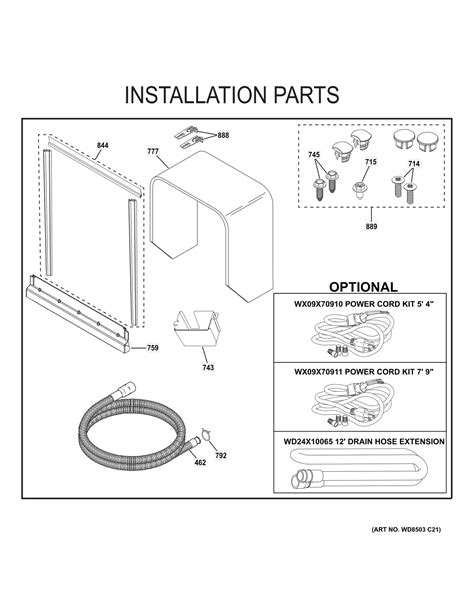 INSTALLATION PARTS

844

777

888

745

715

714

889

759

743

462

792

OPTIONAL

WX09X70910 POWER CORD KIT 5' 4"

WX09X70911 POWER CORD KIT 7' 9"

WD24X10065 12' DRAIN HOSE EXTENSION

(ART NO. WD8503 C21)