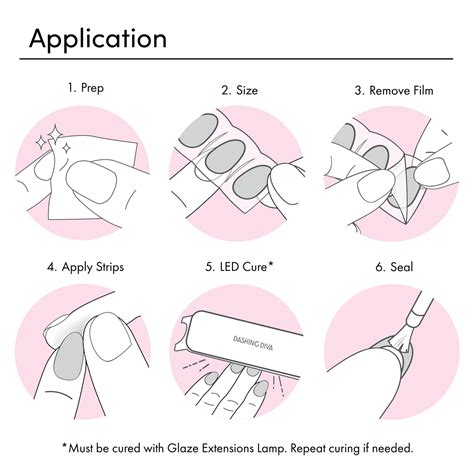 Application

1. Prep

2. Size

3. Remove Film

4. Apply Strips

5. LED Cure*

DASHING DIVA

6. Seal

*Must be cured with Glaze Extensions Lamp. Repeat curing if needed.