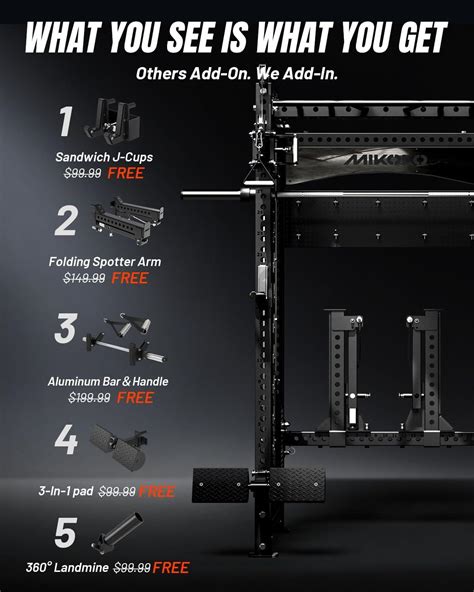 WHAT YOU SEE IS WHAT YOU GET

Others Add-On. We Add-In.

1
Sandwich J-Cups
$99.99 FREE

2
Folding Spotter Arm
$149.99 FREE

3
Aluminum Bar & Handle
$199.99 FREE

4
3-In-1 pad $99.99 FREE

5
360° Landmine $99.99 FREE

MIKOLO