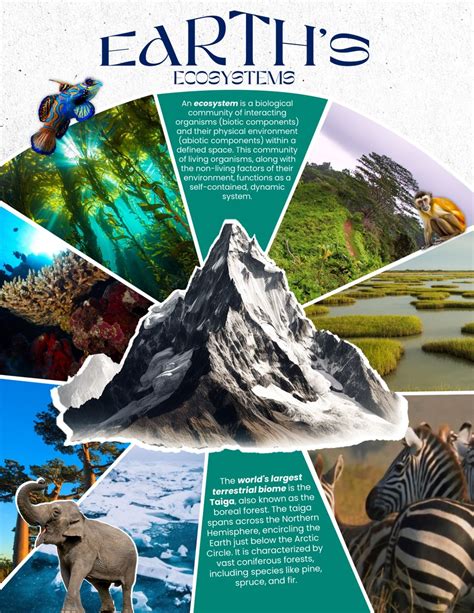 EaRTH's
ECOSYSTEMS

An ecosystem is a biological community of interacting organisms (biotic components) and their physical environment (abiotic components) within a defined space. This community of living organisms, along with the non-living factors of their environment, functions as a self-contained, dynamic system.

The world's largest terrestrial biome is the Taiga, also known as the boreal forest. The taiga spans across the Northern Hemisphere, encircling the Earth just below the Arctic Circle. It is characterized by vast coniferous forests, including species like pine, spruce, and fir.