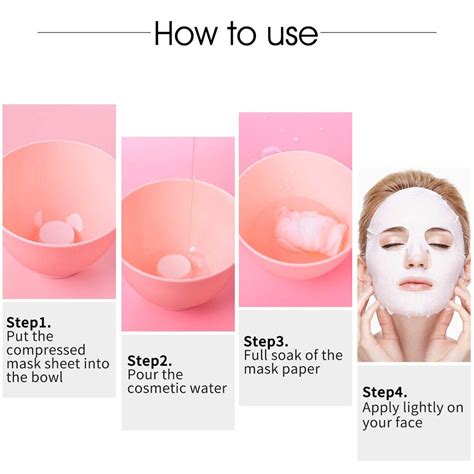 How to use

Step1.
Put the compressed mask sheet into the bowl

Step2.
Pour the cosmetic water

Step3.
Full soak of the mask paper

Step4.
Apply lightly on your face