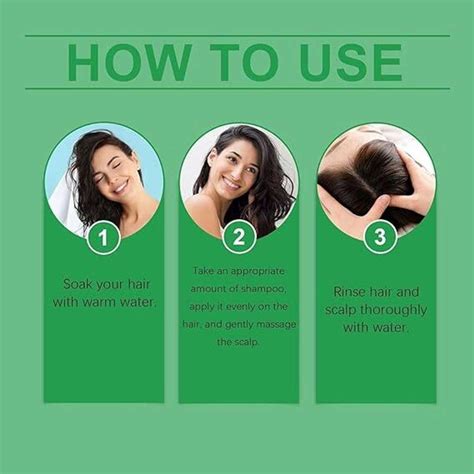 HOW TO USE

1

Soak your hair with warm water.

2

Take an appropriate amount of shampoo, apply it evenly on the hair, and gently massage the scalp.

3

Rinse hair and scalp thoroughly with water.