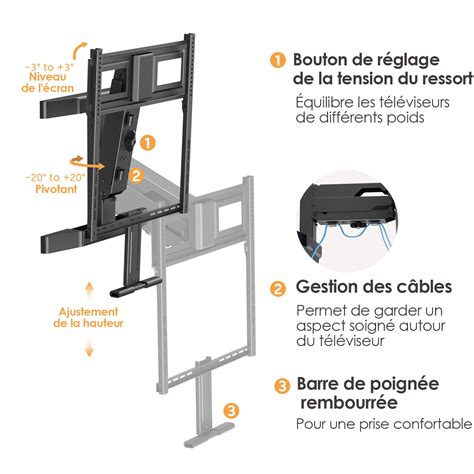 -3° to +3°
Niveau de l'écran

1

-20° to +20°
Pivotant

2

Ajustement de la hauteur

3

1 Bouton de réglage de la tension du ressort

Équilibre les téléviseurs de différents poids

2 Gestion des câbles

Permet de garder un aspect soigné autour du téléviseur

3 Barre de poignée rembourrée

Pour une prise confortable