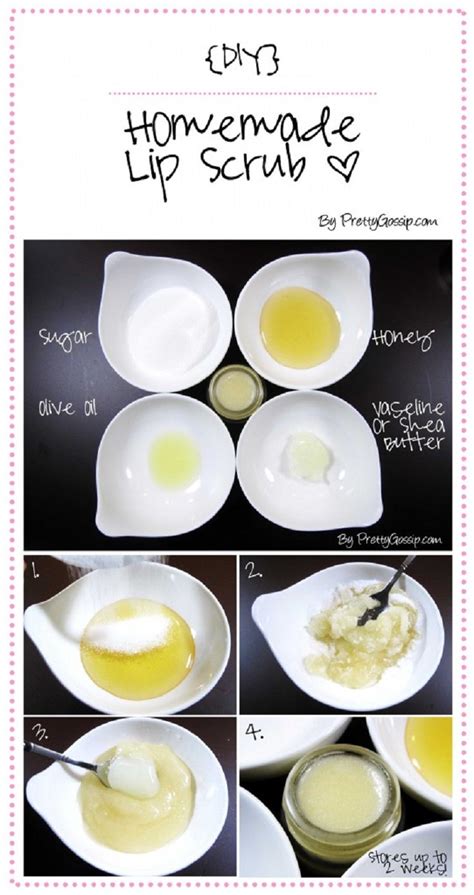 {DIY}

Homemade Lip Scrub ♡

By PrettyGossip.com

sugar

Honey

olive oil

vaseline or shea butter

By PrettyGossip.com

1.

2.

3.

4.

stores up to 2 weeks!