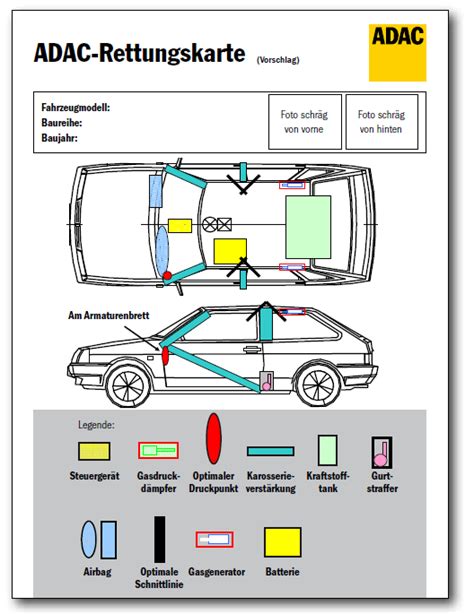 ADAC-Rettungskarte (Vorschlag)

ADAC

Fahrzeugmodell:
Baureihe:
Baujahr:

Foto schräg von vorne

Foto schräg von hinten

Am Armaturenbrett

Legende:

Steuergerät

Gasdruckdämpfer

Optimaler Druckpunkt

Karosserieverstärkung

Kraftstofftank

Gurtstraffer

Airbag

Optimale Schnittlinie

Gasgenerator

Batterie