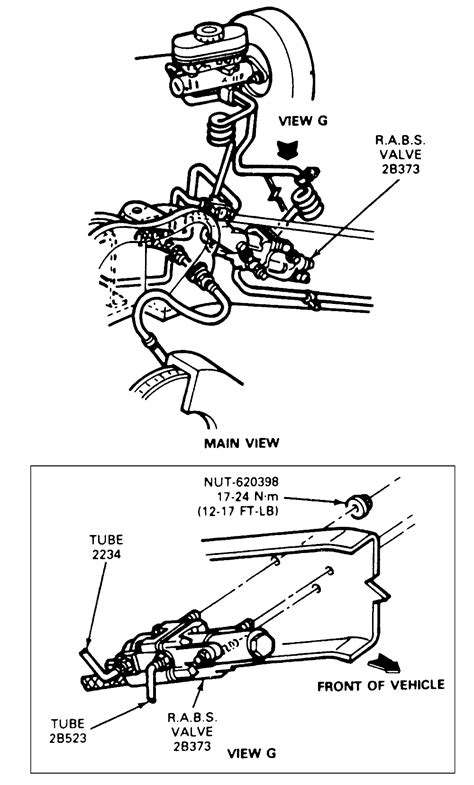 VIEW G

R.A.B.S.
VALVE
2B373

MAIN VIEW

NUT-620398
17-24 N·m
(12-17 FT-LB)

TUBE
2234

FRONT OF VEHICLE

TUBE
2B523

R.A.B.S.
VALVE
2B373

VIEW G