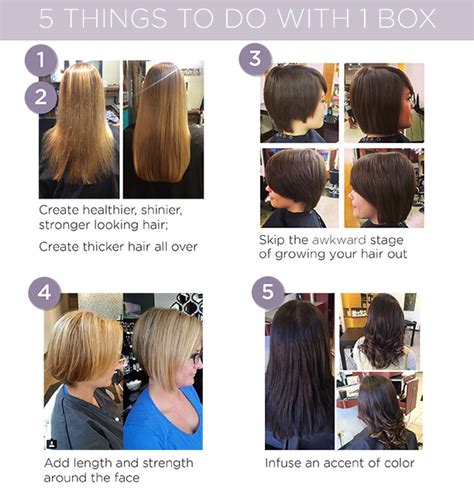 5 THINGS TO DO WITH 1 BOX

1

2

Create healthier, shinier, stronger looking hair;

Create thicker hair all over

3

Skip the awkward stage of growing your hair out

4

Add length and strength around the face

5

Infuse an accent of color