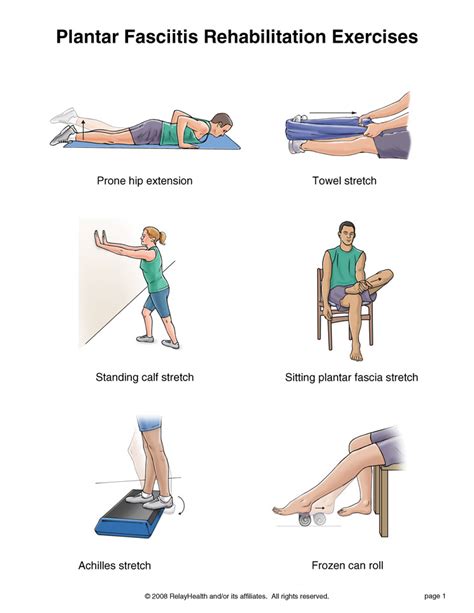 Plantar Fasciitis Rehabilitation Exercises

Prone hip extension

Towel stretch

Standing calf stretch

Sitting plantar fascia stretch

Achilles stretch

Frozen can roll

© 2008 RelayHealth and/or its affiliates. All rights reserved.

page 1