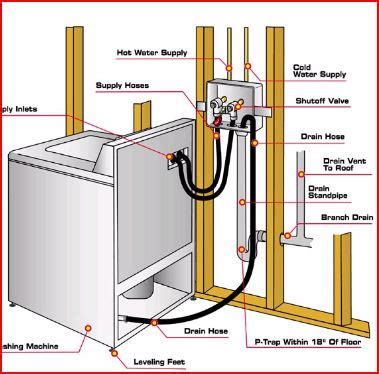 Hot Water Supply

Cold Water Supply

Supply Hoses

Shutoff Valve

ply Inlets

Drain Hose

Drain Vent To Roof

Drain Standpipe

Branch Drain

Drain Hose

P-Trap Within 18" Of Floor

shing Machine

Leveling Feet